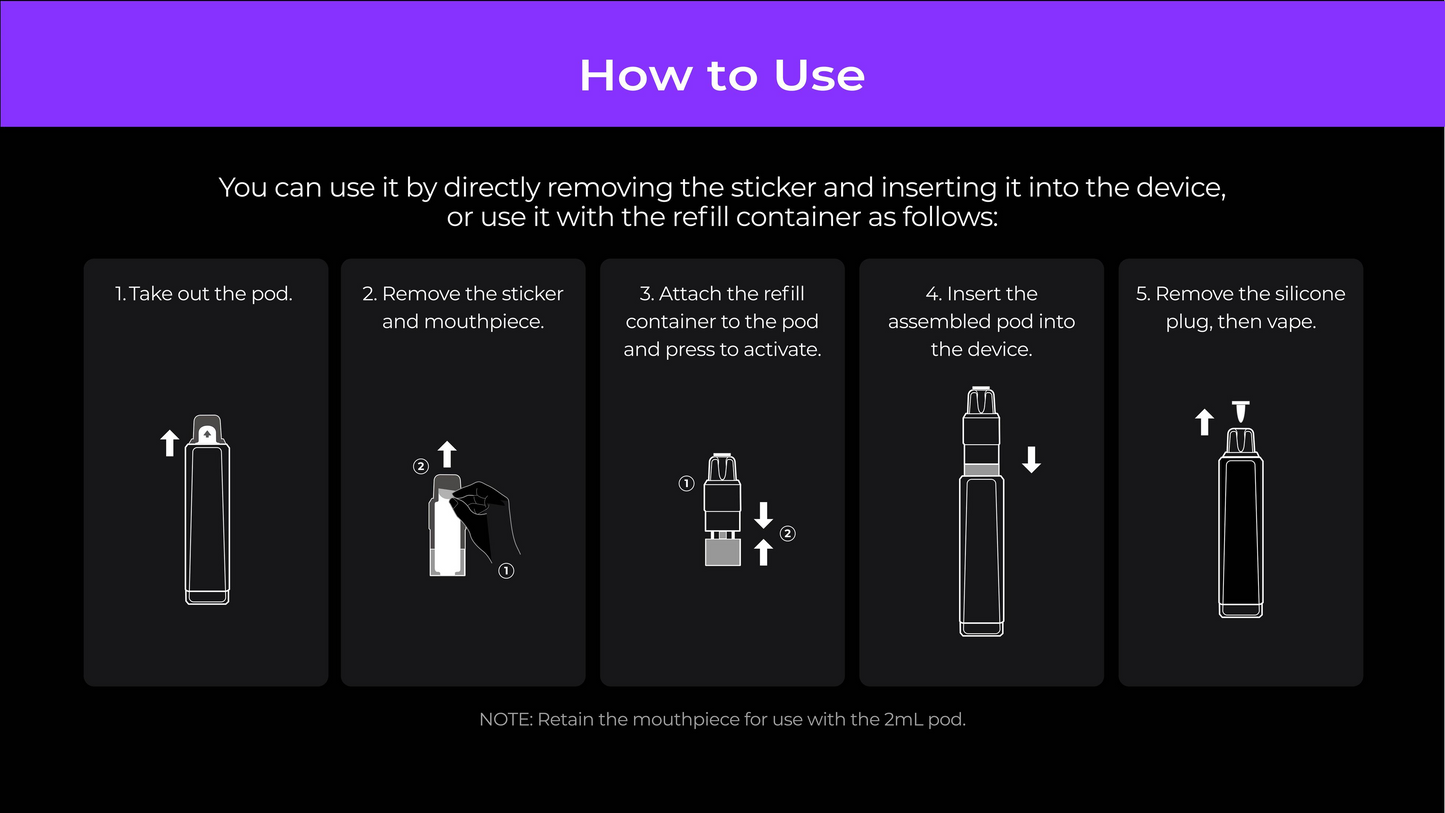 How to Use

You can use it by directly removing the sticker and inserting it into the device, or use it with the refill container as follows:

1. Take out the pod.

2. Remove the sticker and mouthpiece.

②

①

3. Attach the refill container to the pod and press to activate.

①

②

4. Insert the assembled pod into the device.

5. Remove the silicone plug, then vape.

NOTE: Retain the mouthpiece for use with the 2mL pod.