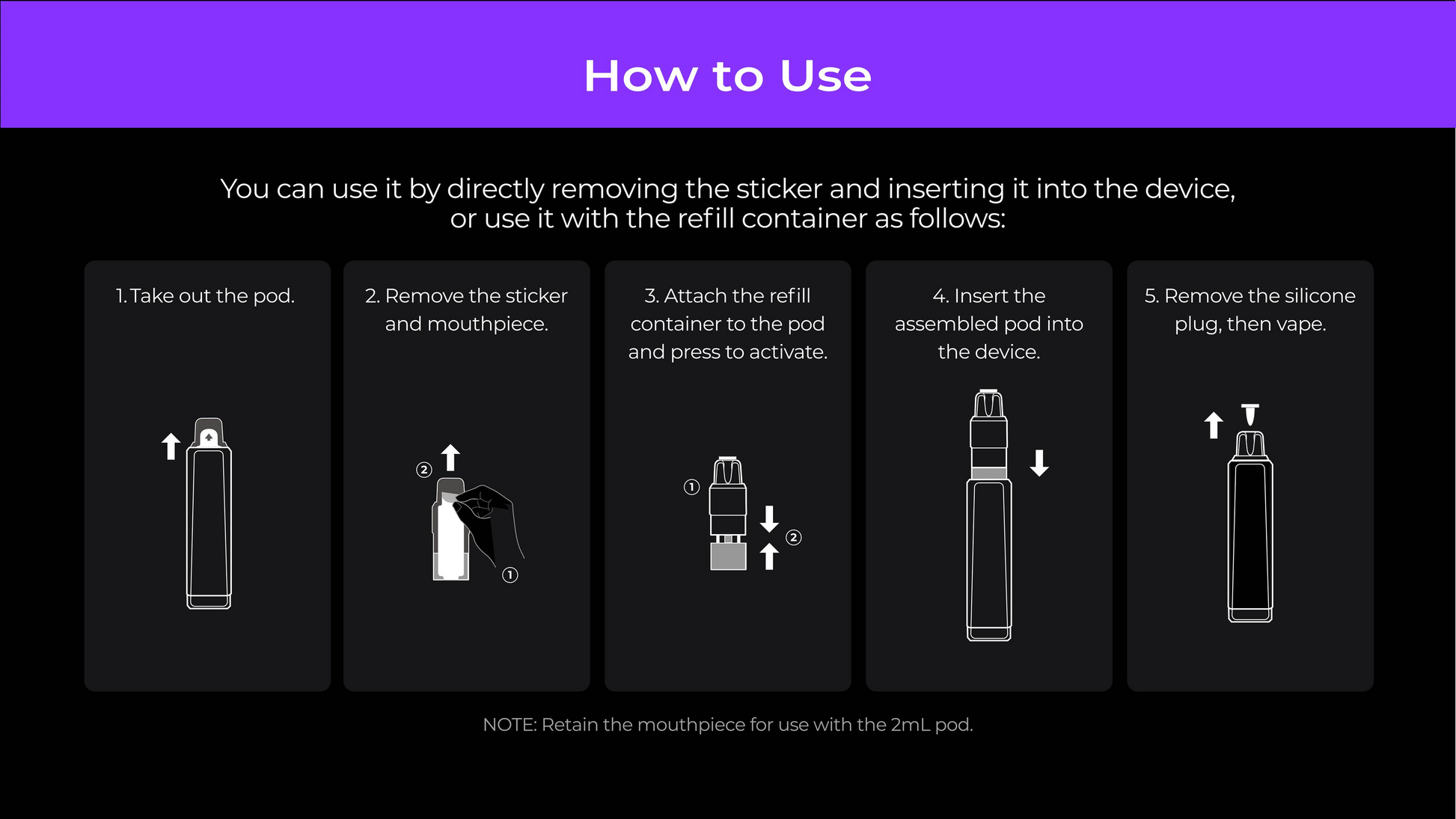 How to Use

You can use it by directly removing the sticker and inserting it into the device, or use it with the refill container as follows:

1. Take out the pod.

2. Remove the sticker and mouthpiece.

② ①

3. Attach the refill container to the pod and press to activate.

① ②

4. Insert the assembled pod into the device.

5. Remove the silicone plug, then vape.

NOTE: Retain the mouthpiece for use with the 2mL pod.